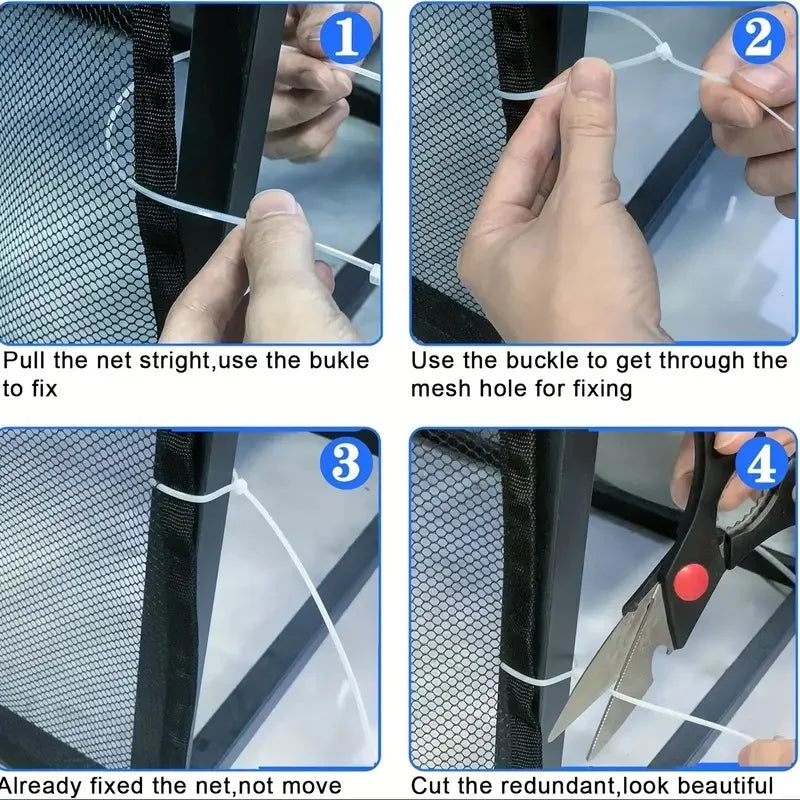 1

Pull the net stright,use the bukle to fix

2

Use the buckle to get through the mesh hole for fixing

3

Already fixed the net,not move

4

Cut the redundant,look beautiful