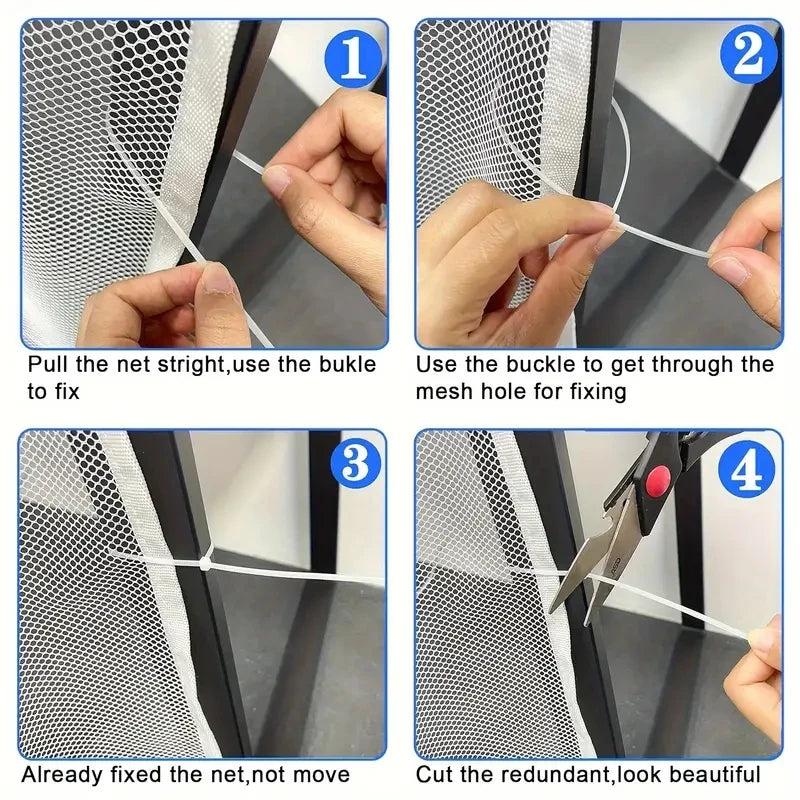 1

Pull the net stright,use the bukle to fix

2

Use the buckle to get through the mesh hole for fixing

3

Already fixed the net,not move

4

Cut the redundant,look beautiful